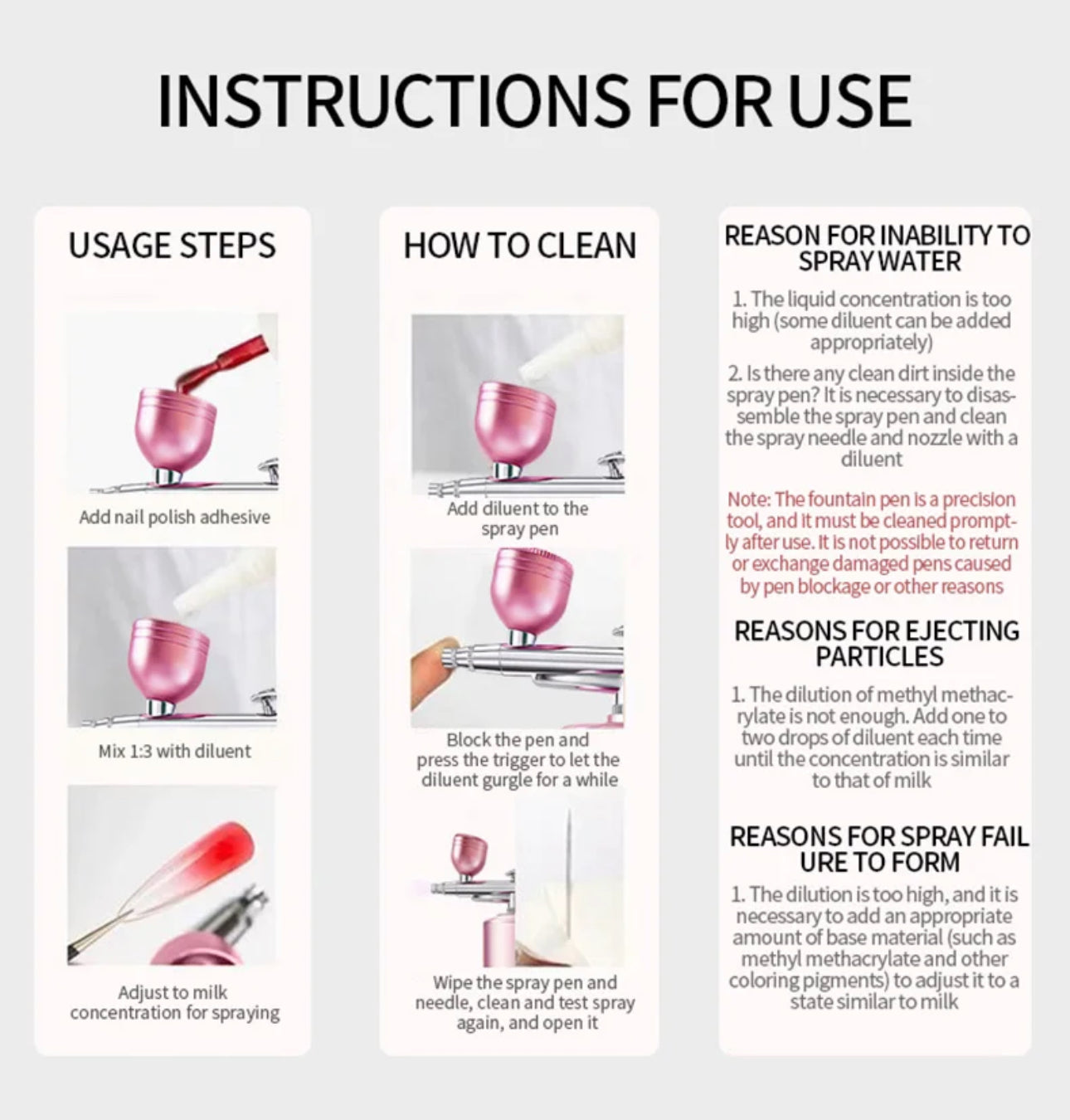 INSTRUCTIONS FOR USE

USAGE STEPS

Add nail polish adhesive

Mix 1:3 with diluent

Adjust to milk concentration for spraying

HOW TO CLEAN

Add diluent to the spray pen

Block the pen and press the trigger to let the diluent gurgle for a while

Wipe the spray pen and needle, clean and test spray again, and open it

REASON FOR INABILITY TO SPRAY WATER

1. The liquid concentration is too high (some diluent can be added appropriately)

2. Is there any clean dirt inside the spray pen? It is necessary to disassemble the spray pen and clean the spray needle and nozzle with a diluent

Note: The fountain pen is a precision tool, and it must be cleaned promptly after use. It is not possible to return or exchange damaged pens caused by pen blockage or other reasons

REASONS FOR EJECTING PARTICLES

1. The dilution of methyl methacrylate is not enough. Add one to two drops of diluent each time until the concentration is similar to that of milk

REASONS FOR SPRAY FAIL URE TO FORM

1. The dilution is too high, and it is necessary to add an appropriate amount of base material (such as methyl methacrylate and other coloring pigments) to adjust it to a state similar to milk